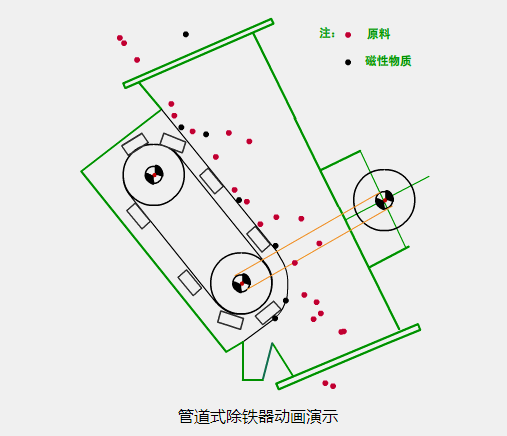 注： 原料

磁性物质

管道式除铁器动画演示